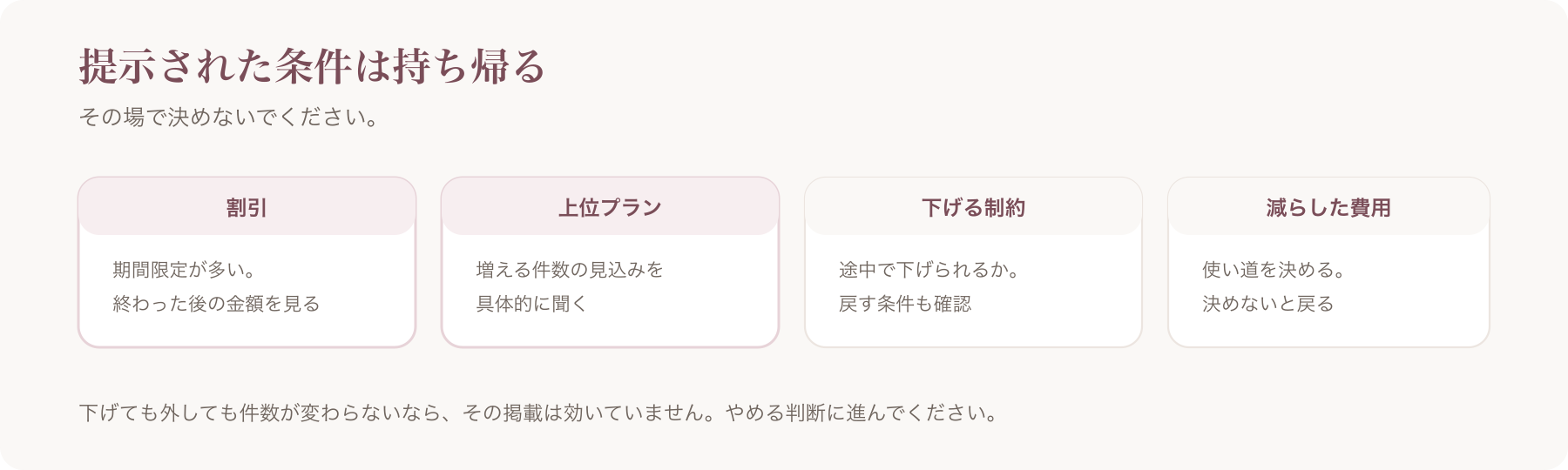 提示された条件は持ち帰る

その場で決めないでください。

割引

期間限定が多い。
終わった後の金額を見る

上位プラン

増える件数の見込みを
具体的に聞く

下げる制約

途中で下げられるか。
戻す条件も確認

減らした費用

使い道を決める。
決めないと戻る

下げても外しても件数が変わらないなら、その掲載は効いていません。やめる判断に進んでください。