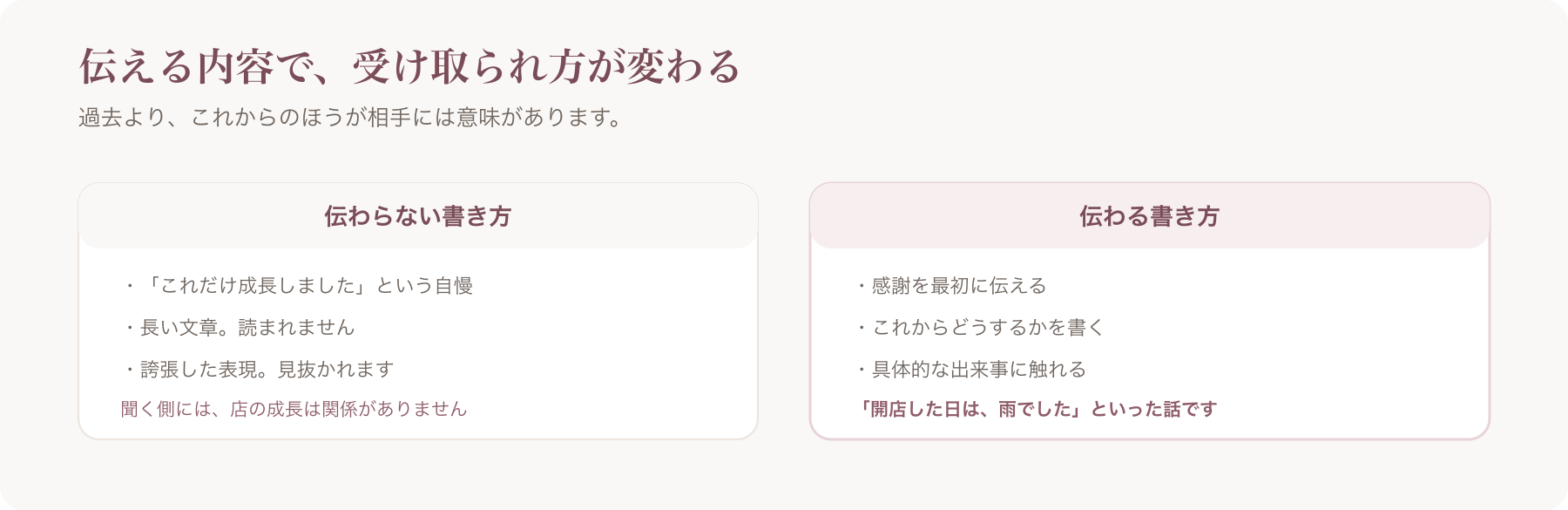 伝える内容で、受け取られ方が変わる

過去より、これからのほうが相手には意味があります。

伝わらない書き方

・「これだけ成長しました」という自慢

・長い文章。読まれません

・誇張した表現。見抜かれます

聞く側には、店の成長は関係がありません

伝わる書き方

・感謝を最初に伝える

・これからどうするかを書く

・具体的な出来事に触れる

「開店した日は、雨でした」といった話です