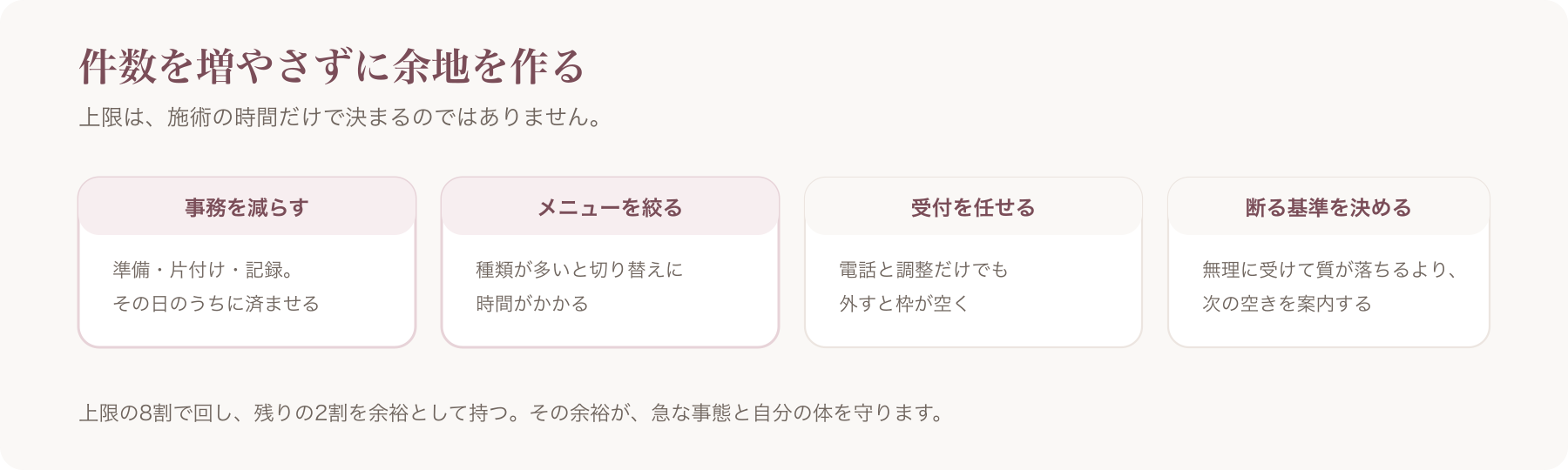 件数を増やさずに余地を作る

上限は、施術の時間だけで決まるのではありません。

事務を減らす

準備・片付け・記録。
その日のうちに済ませる

メニューを絞る

種類が多いと切り替えに
時間がかかる

受付を任せる

電話と調整だけでも
外すと枠が空く

断る基準を決める

無理に受けて質が落ちるより、
次の空きを案内する

上限の8割で回し、残りの2割を余裕として持つ。その余裕が、急な事態と自分の体を守ります。